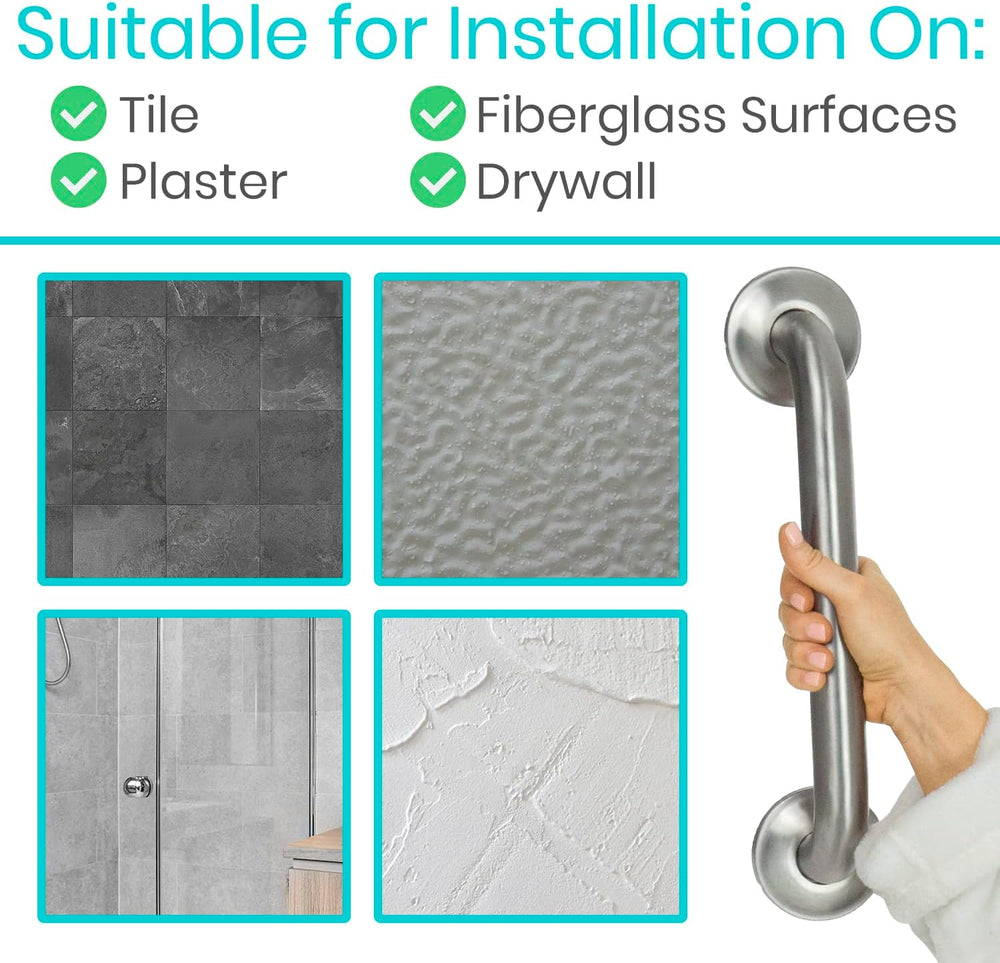 Suitable for Installation On:

Tile
Plaster

Fiberglass Surfaces
Drywall