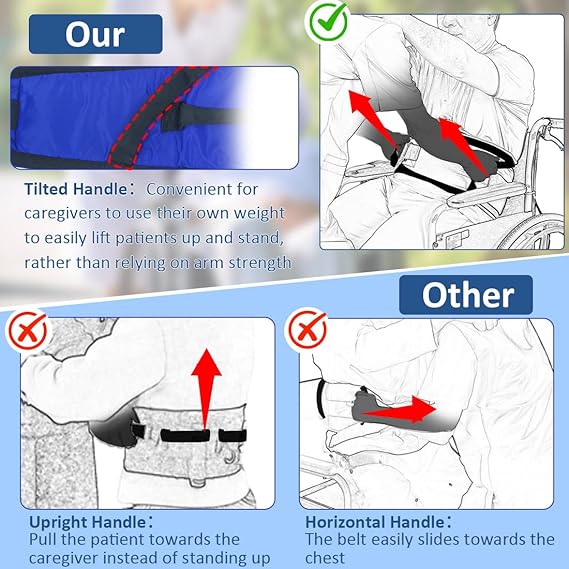 Our

Tilted Handle: Convenient for caregivers to use their own weight to easily lift patients up and stand, rather than relying on arm strength

Other

Upright Handle:
Pull the patient towards the caregiver instead of standing up

Horizontal Handle:
The belt easily slides towards the chest