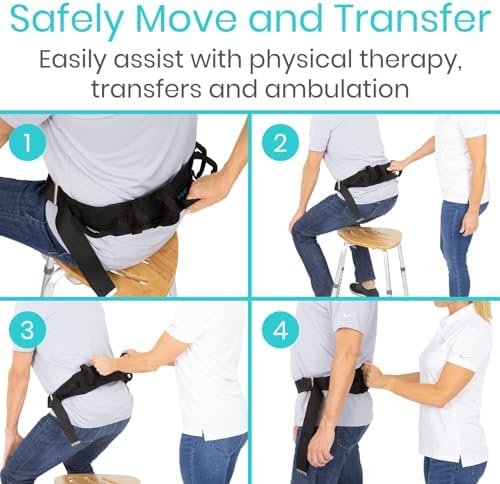 Safely Move and Transfer

Easily assist with physical therapy, transfers and ambulation

1

2

3

4