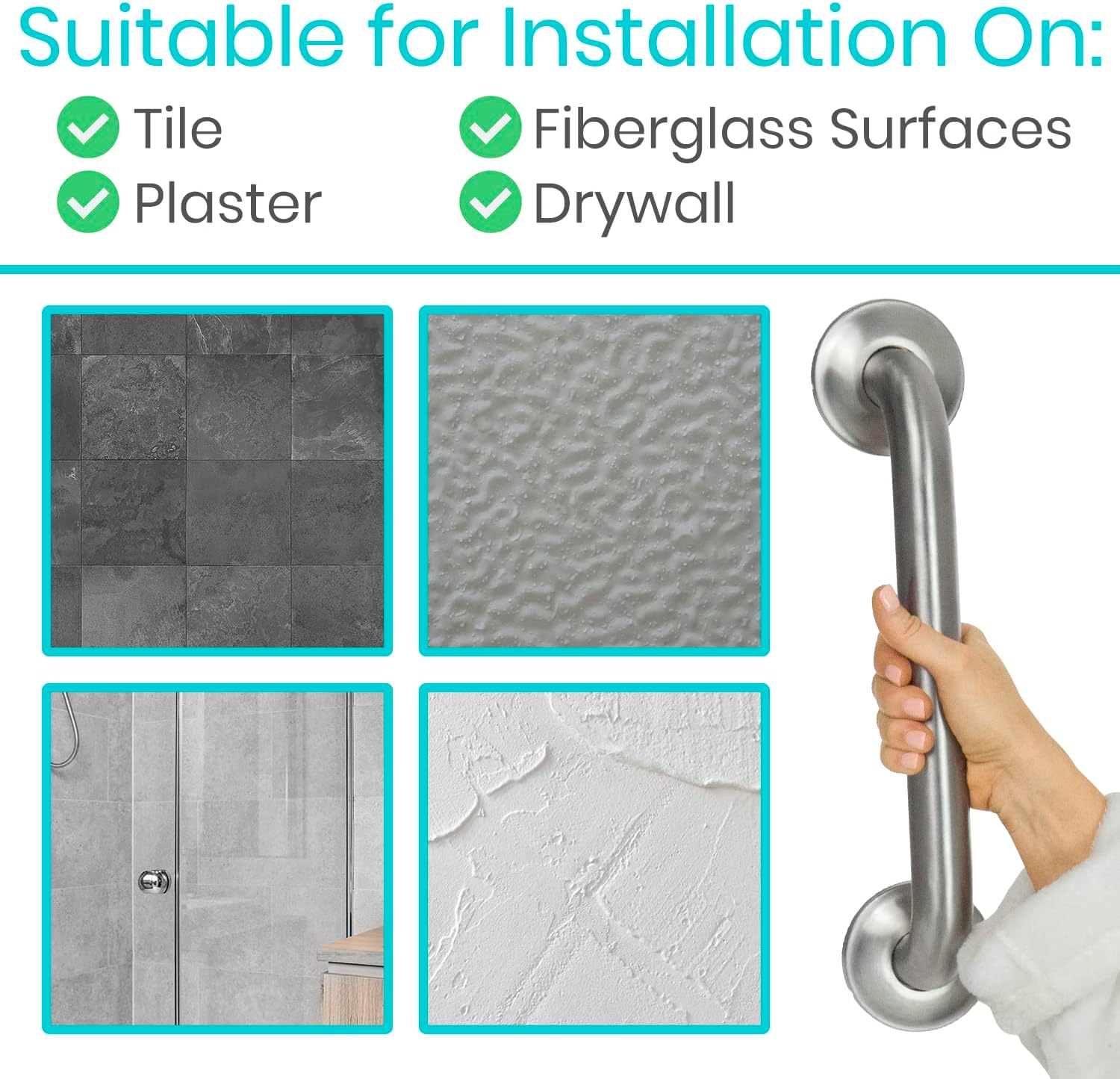 Suitable for Installation On:

Tile
Plaster
Fiberglass Surfaces
Drywall