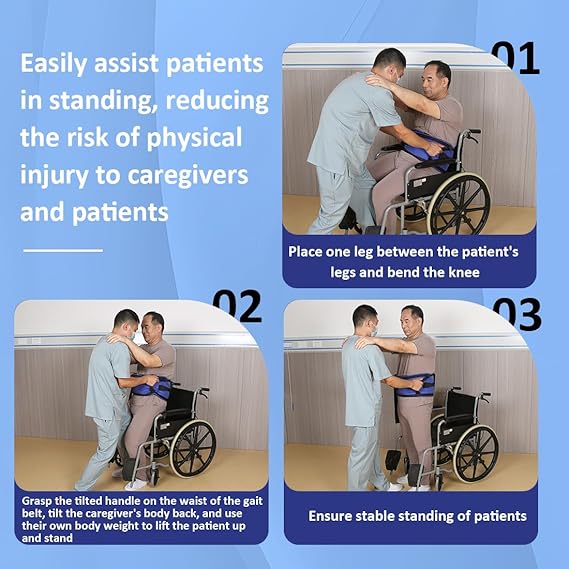 Easily assist patients in standing, reducing the risk of physical injury to caregivers and patients

01

Place one leg between the patient's legs and bend the knee

02

Grasp the tilted handle on the waist of the gait belt, tilt the caregiver's body back, and use their own body weight to lift the patient up and stand

03

Ensure stable standing of patients