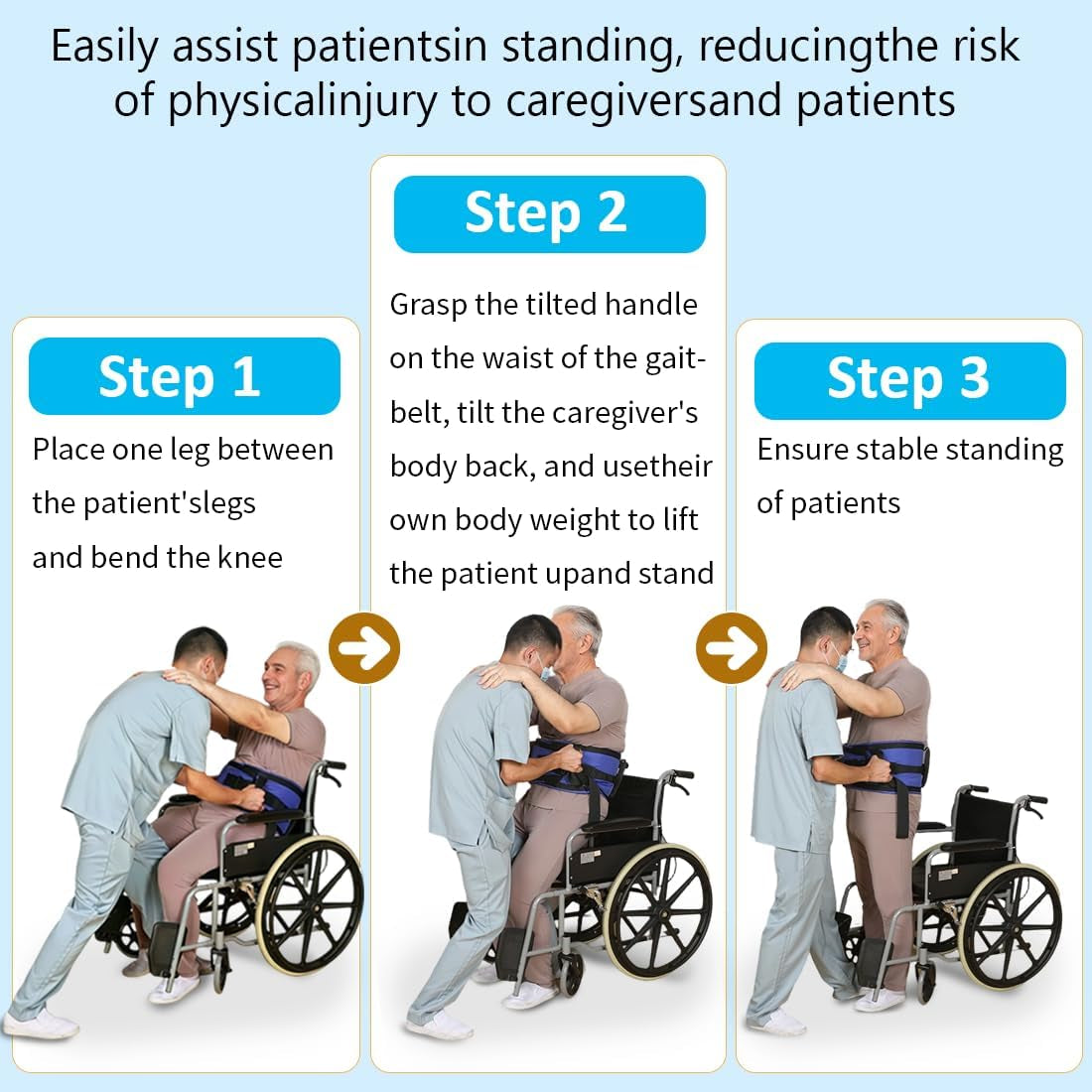 Easily assist patientsin standing, reducingthe risk of physicalinjury to caregiversand patients

Step 1

Place one leg between the patient'slegs and bend the knee

Step 2

Grasp the tilted handle on the waist of the gait-belt, tilt the caregiver's body back, and usetheir own body weight to lift the patient upand stand

Step 3

Ensure stable standing of patients