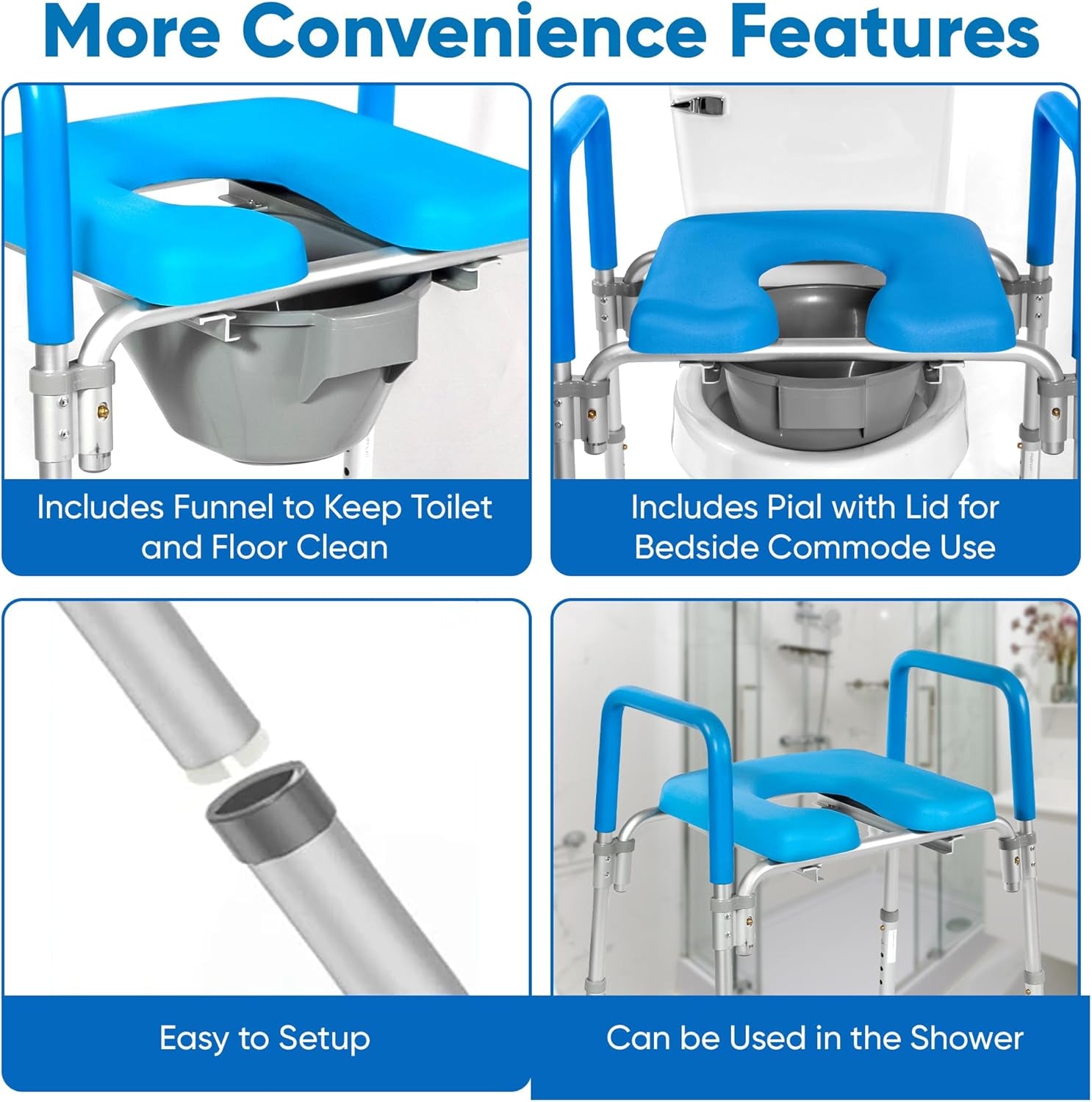 More Convenience Features

Includes Funnel to Keep Toilet and Floor Clean

Includes Pial with Lid for Bedside Commode Use

Easy to Setup

Can be Used in the Shower